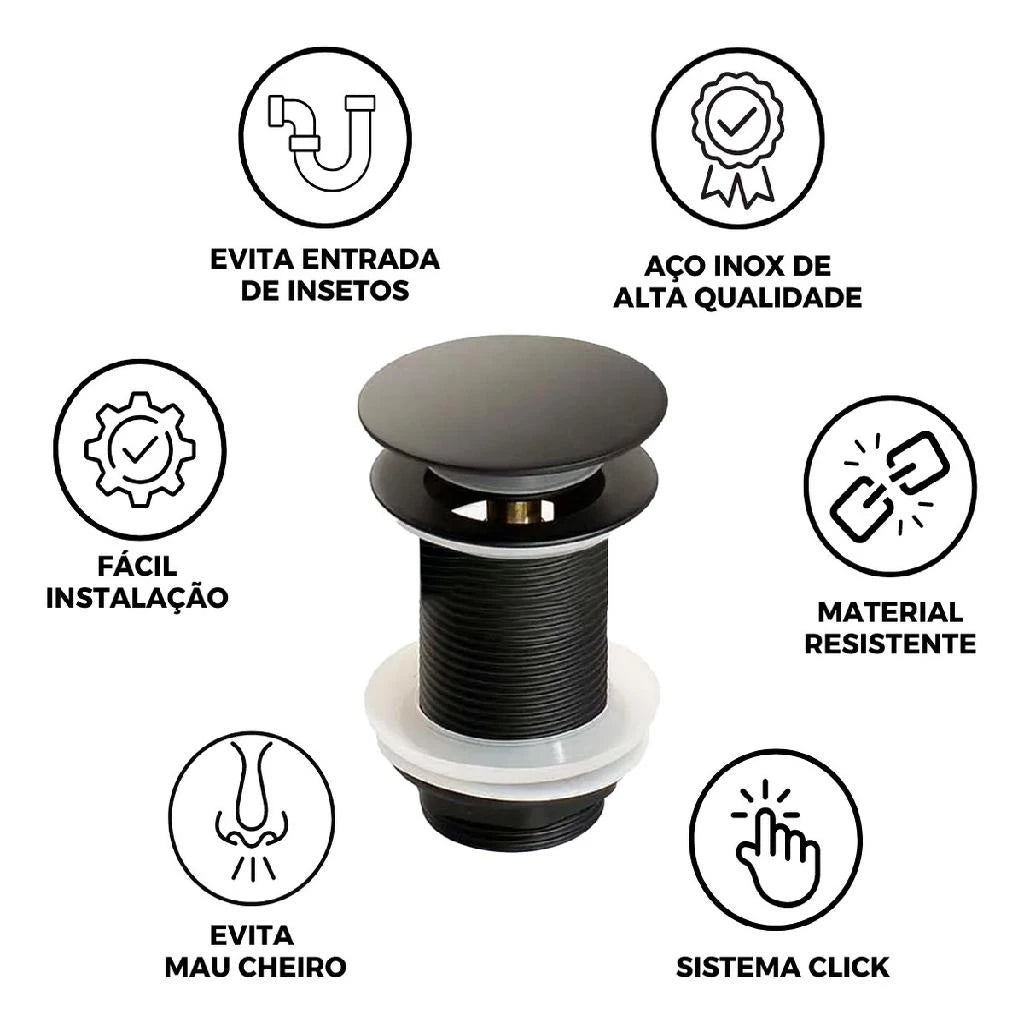 EVITA ENTRADA DE INSETOS

AÇO INOX DE ALTA QUALIDADE

FÁCIL INSTALAÇÃO

MATERIAL RESISTENTE

EVITA MAU CHEIRO

SISTEMA CLICK