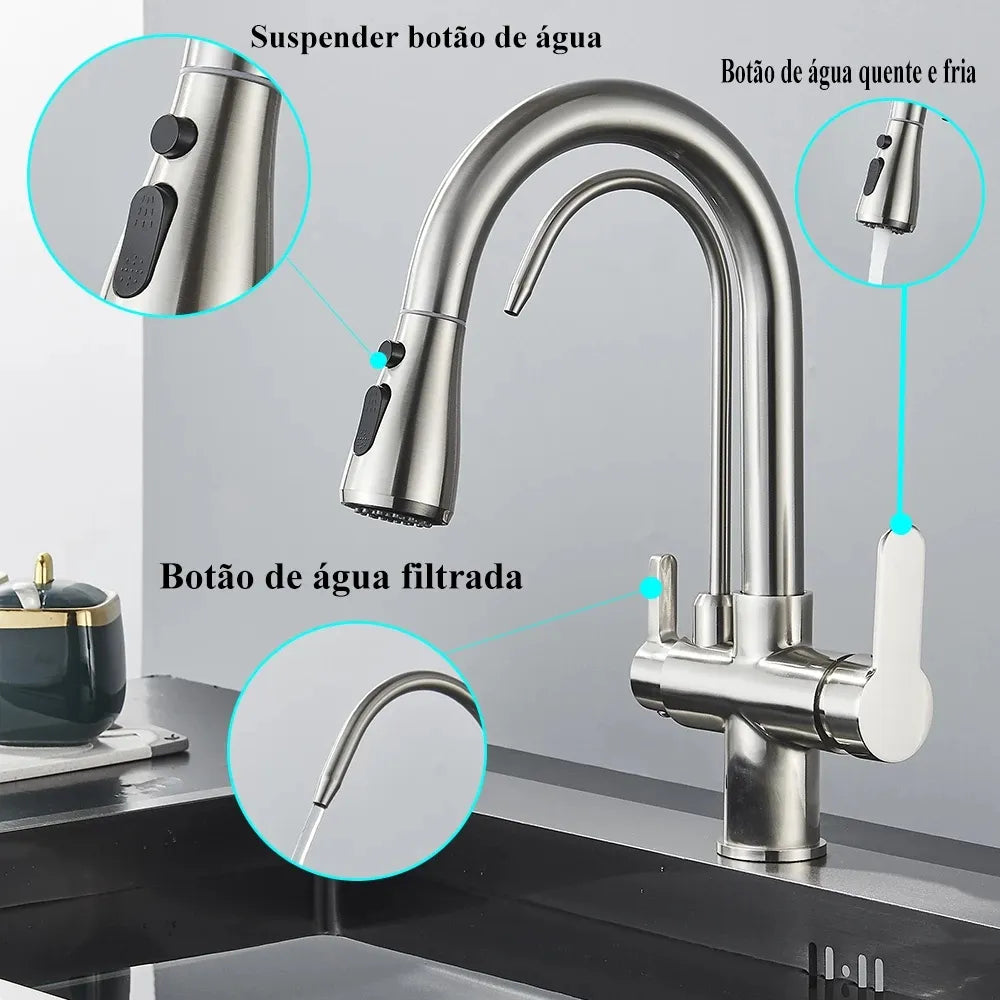 Suspender botão de água

Botão de água quente e fria

Botão de água filtrada