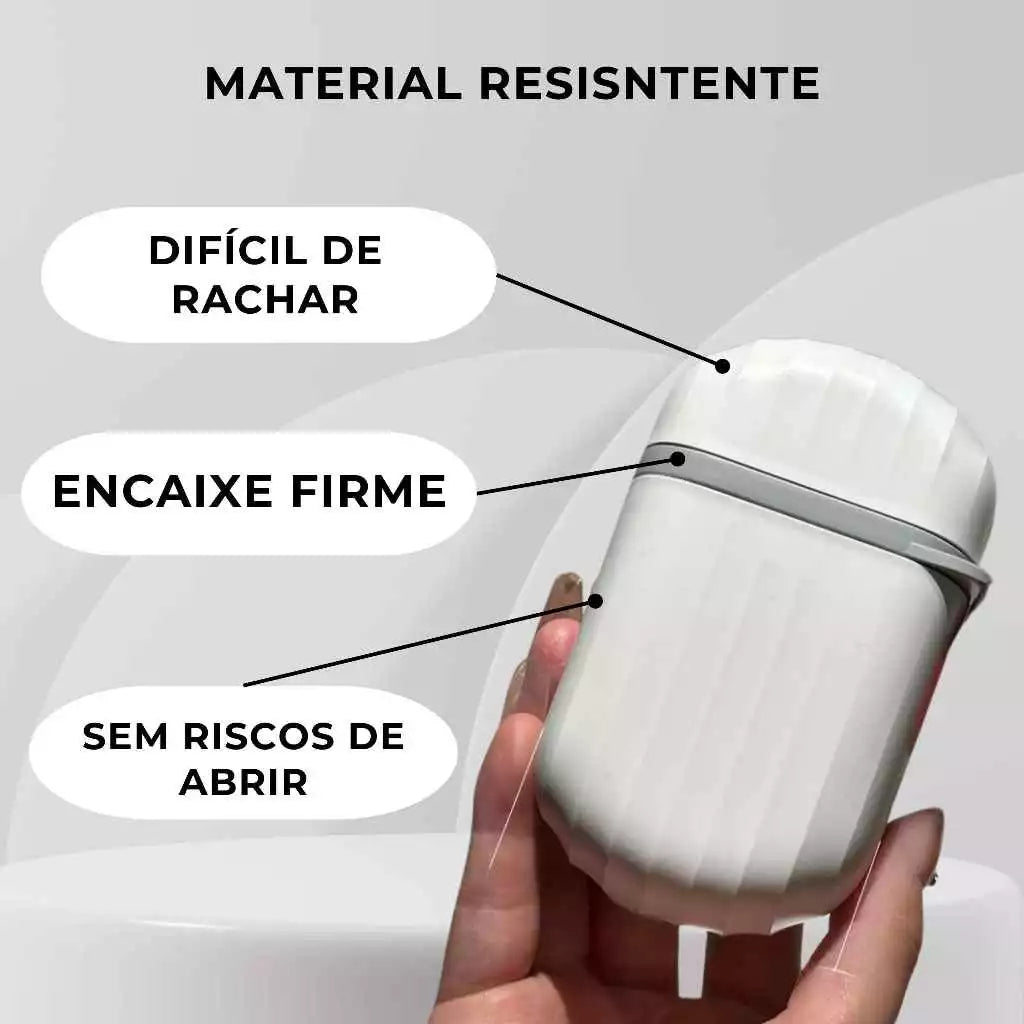 MATERIAL RESISNTENTE

DIFÍCIL DE RACHAR

ENCAIXE FIRME

SEM RISCOS DE ABRIR